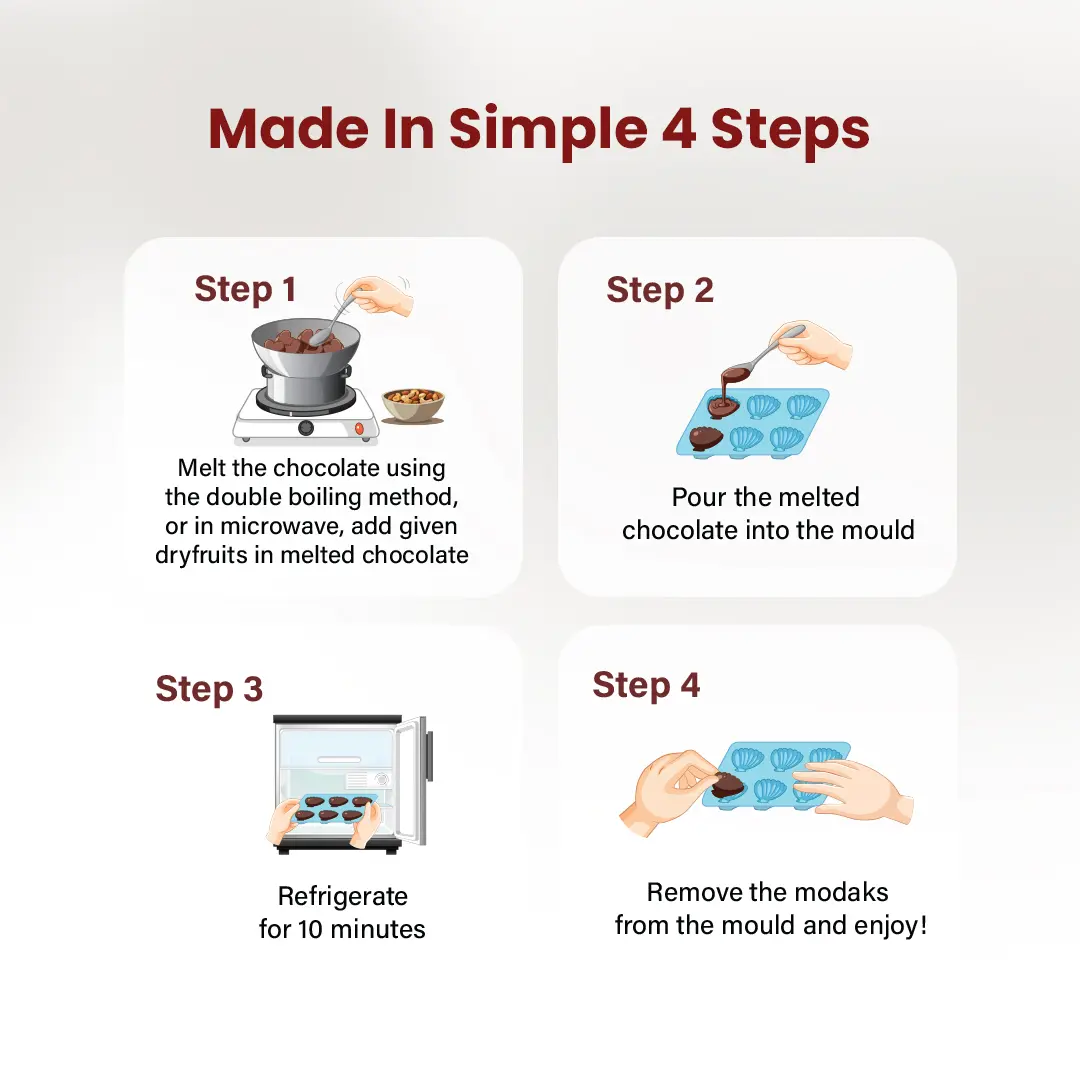 Made In Simple 4 Steps

Step 1

Melt the chocolate using the double boiling method, or in microwave, add given dryfruits in melted chocolate

Step 2

Pour the melted chocolate into the mould

Step 3

Refrigerate for 10 minutes

Step 4

Remove the modaks from the mould and enjoy!